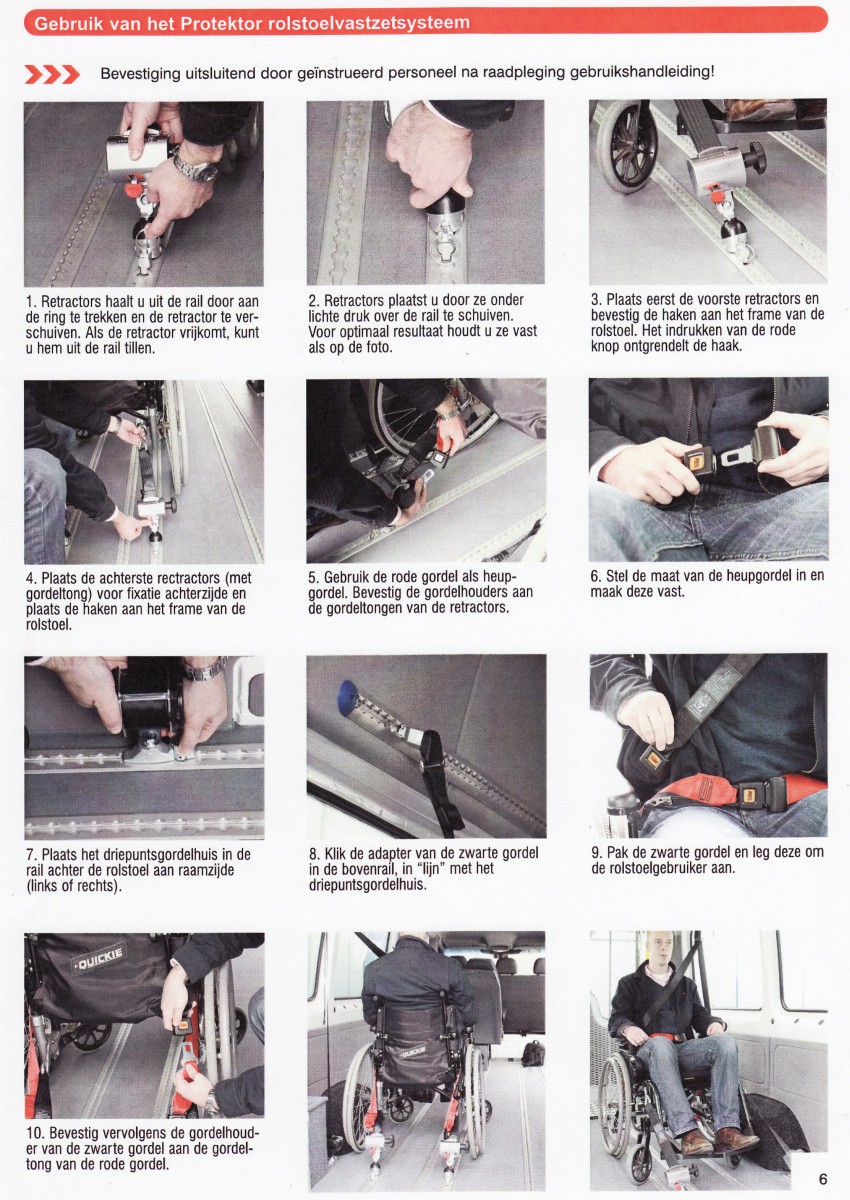 Gebruik van het Protektor rolstoelvastzetsysteem

Bevestiging uitsluitend door geïnstrueerd personeel na raadpleging gebruikshandleiding!

1. Retractors haalt u uit de rail door aan de ring te trekken en de retractor te verschuiven. Als de retractor vrijkomt, kunt u hem uit de rail tillen.

2. Retractors plaatst u door ze onder lichte druk over de rail te schuiven. Voor optimaal resultaat houdt u ze vast als op de foto.

3. Plaats eerst de voorste retractors en bevestig de haken aan het frame van de rolstoel. Het indrukken van de rode knop ontgrendelt de haak.

4. Plaats de achterste rectractors (met gordeltong) voor fixatie achterzijde en plaats de haken aan het frame van de rolstoel.

5. Gebruik de rode gordel als heupgordel. Bevestig de gordelhouders aan de gordeltongen van de retractors.

6. Stel de maat van de heupgordel in en maak deze vast.

7. Plaats het driepuntsgordelhuis in de rail achter de rolstoel aan raamzijde (links of rechts).

8. Klik de adapter van de zwarte gordel in de bovenrail, in "lijn" met het driepuntsgordelhuis.

9. Pak de zwarte gordel en leg deze om de rolstoelgebruiker aan.

QUICKIE

10. Bevestig vervolgens de gordelhouder van de zwarte gordel aan de gordeltong van de rode gordel.

QUICKIE

6